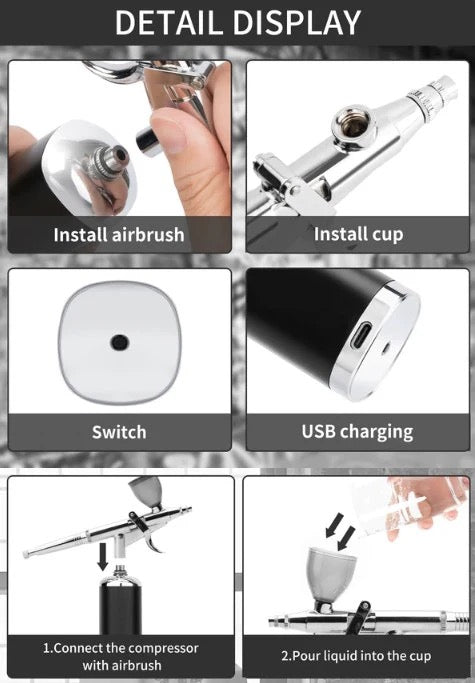 DETAIL DISPLAY

Install airbrush

Install cup

Switch

USB charging

1.Connect the compressor with airbrush

2.Pour liquid into the cup