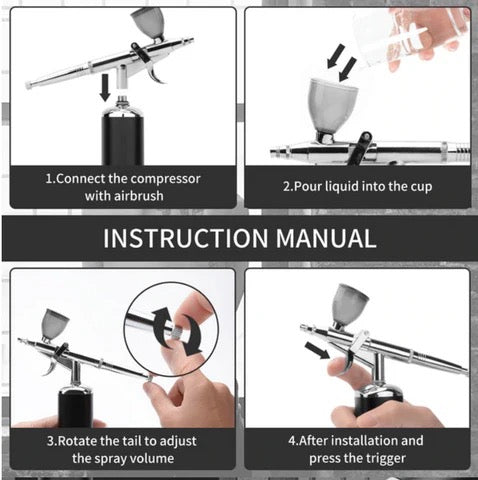 1.Connect the compressor with airbrush

2.Pour liquid into the cup

INSTRUCTION MANUAL

3.Rotate the tail to adjust the spray volume

4.After installation and press the trigger